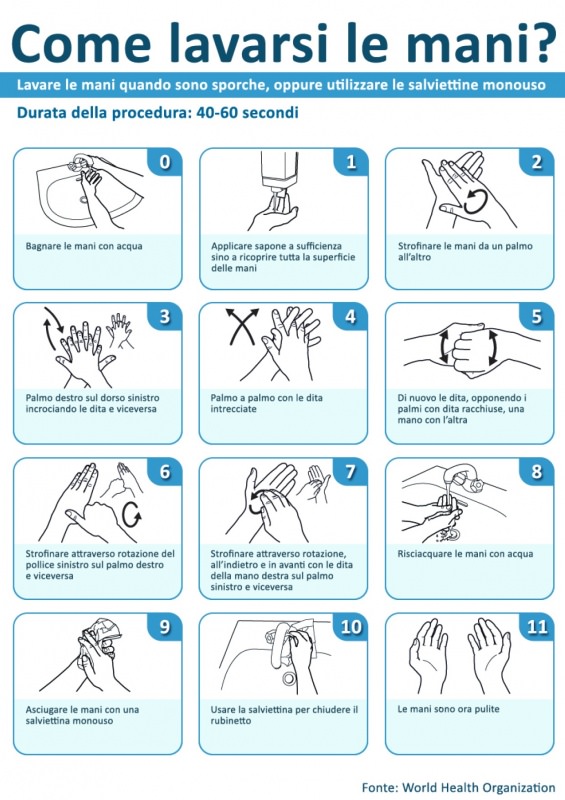 Come lavarsi le mani?

Lavare le mani quando sono sporche, oppure utilizzare le salviettine monouso

Durata della procedura: 40-60 secondi

0
Bagnare le mani con acqua

1
Applicare sapone a sufficienza sino a ricoprire tutta la superficie delle mani

2
Strofinare le mani da un palmo all'altro

3
Palmo destro sul dorso sinistro incrociando le dita e viceversa

4
Palmo a palmo con le dita intrecciate

5
Di nuovo le dita, opponendo i palmi con dita racchiuse, una mano con l'altra

6
Strofinare attraverso rotazione del pollice sinistro sul palmo destro e viceversa

7
Strofinare attraverso rotazione, all'indietro e in avanti con le dita della mano destra sul palmo sinistro e viceversa

8
Risciacquare le mani con acqua

9
Asciugare le mani con una salviettina monouso

10
Usare la salviettina per chiudere il rubinetto

11
Le mani sono ora pulite

Fonte: World Health Organization